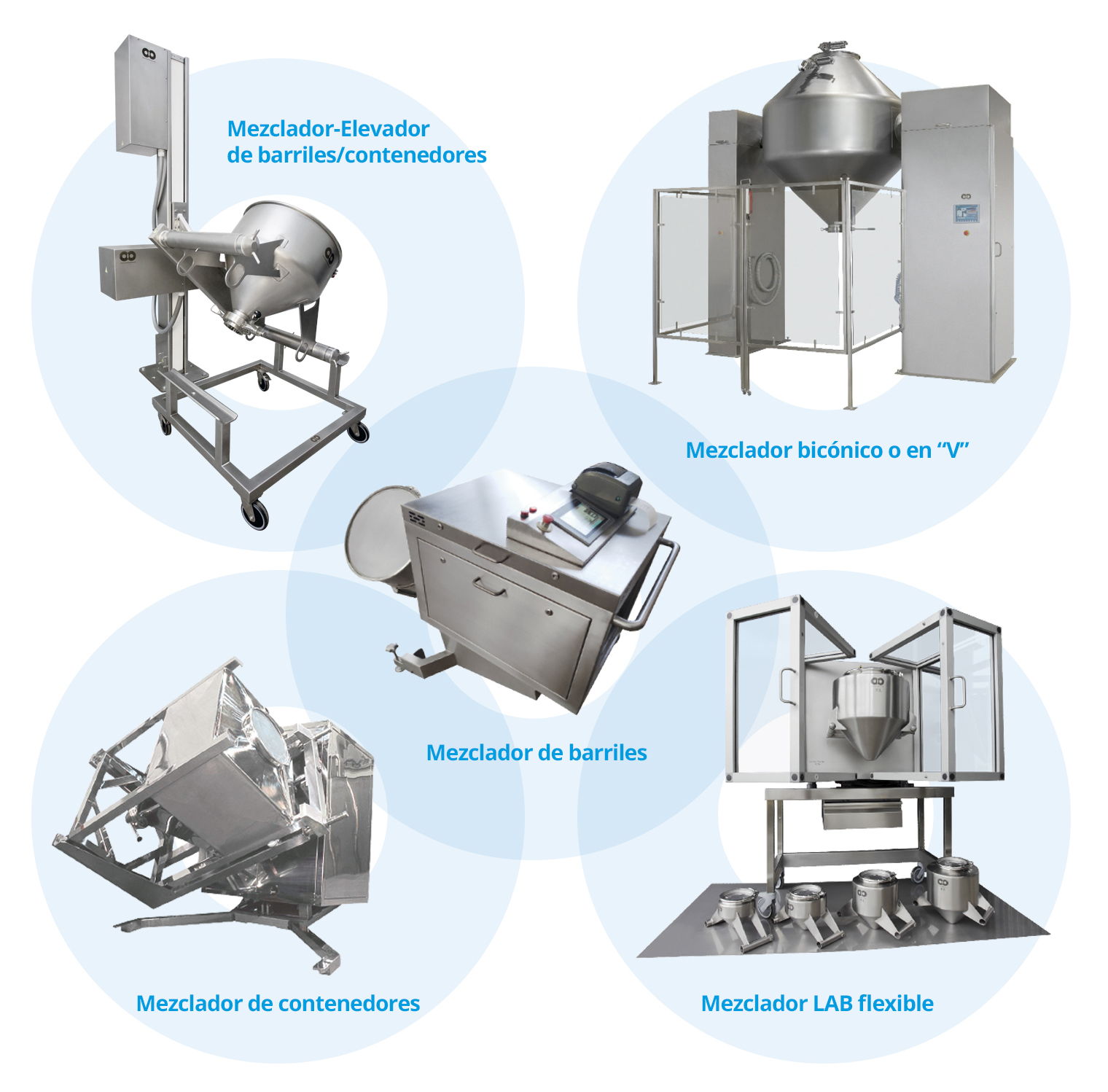 Mezclador-Elevador de barriles/contenedores

Mezclador bicónico o en “V”

Mezclador de barriles

Mezclador de contenedores

Mezclador LAB flexible